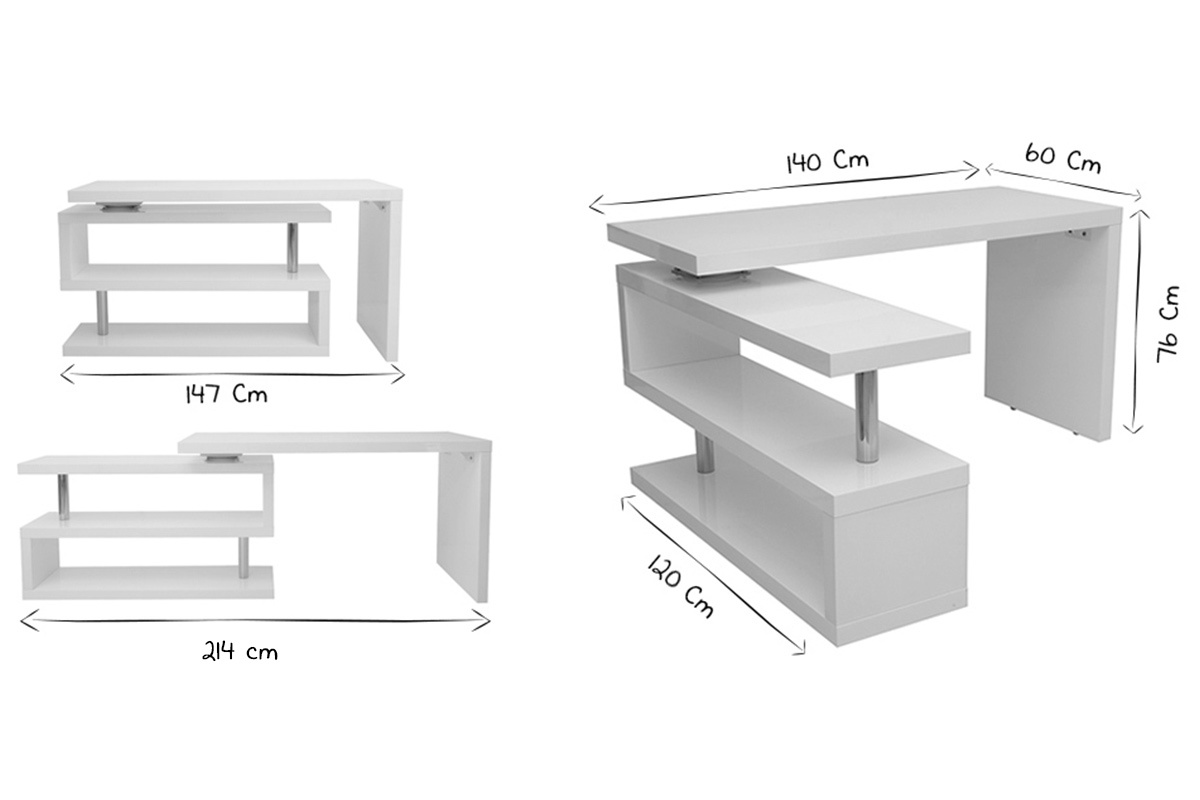 147 Cm

214 cm

140 Cm

60 Cm

76 Cm

120 Cm